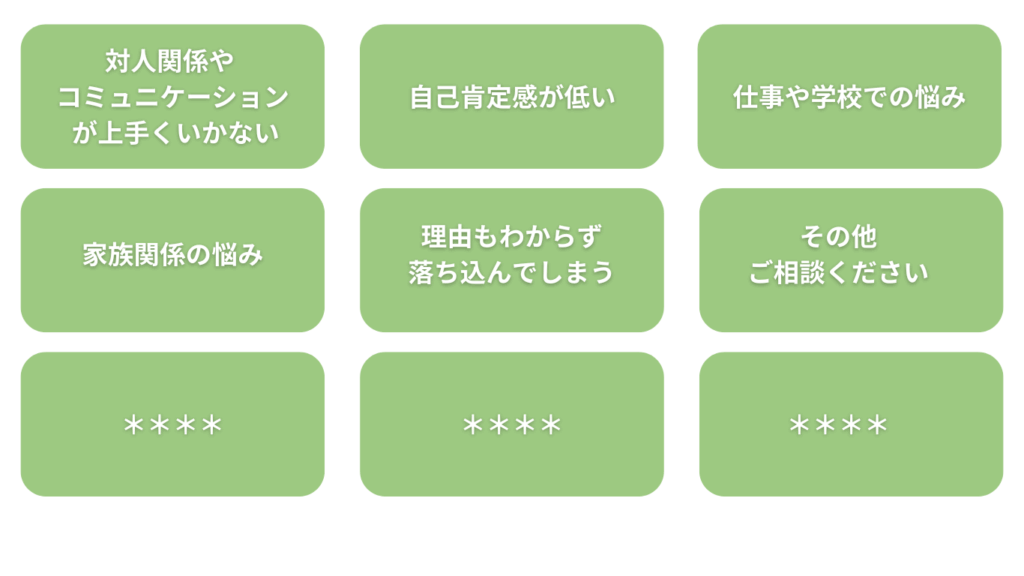 対人関係や
コミュニケーション
が上手くいかない

自己肯定感が低い

仕事や学校での悩み

家族関係の悩み

理由もわからず
落ち込んでしまう

その他
ご相談ください

＊＊＊＊

＊＊＊＊

＊＊＊＊